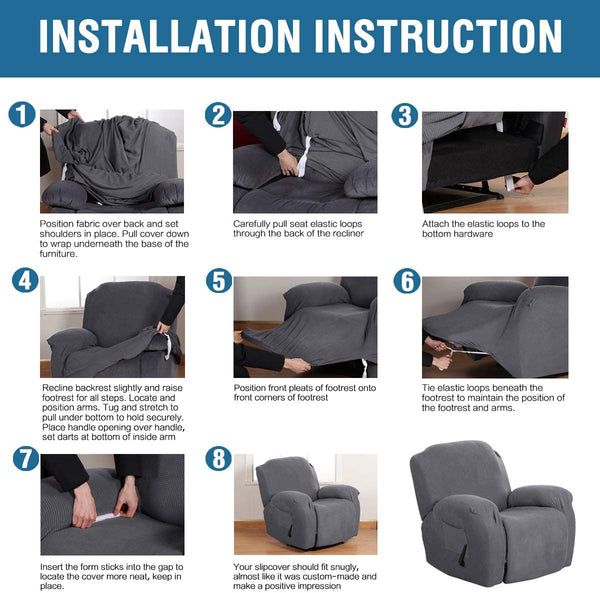 INSTALLATION INSTRUCTION

1

Position fabric over back and set shoulders in place. Pull cover down to wrap underneath the base of the furniture.

2

Carefully pull seat elastic loops through the back of the recliner

3

Attach the elastic loops to the bottom hardware

4

Recline backrest slightly and raise footrest for all steps. Locate and position arms. Tug and stretch to pull under bottom to hold securely. Place handle opening over handle, set darts at bottom of inside arm

5

Position front pleats of footrest onto front corners of footrest

6

Tie elastic loops beneath the footrest to maintain the position of the footrest and arms.

7

Insert the form sticks into the gap to locate the cover more neat, keep in place.

8

Your slipcover should fit snugly, almost like it was custom-made and make a positive impression